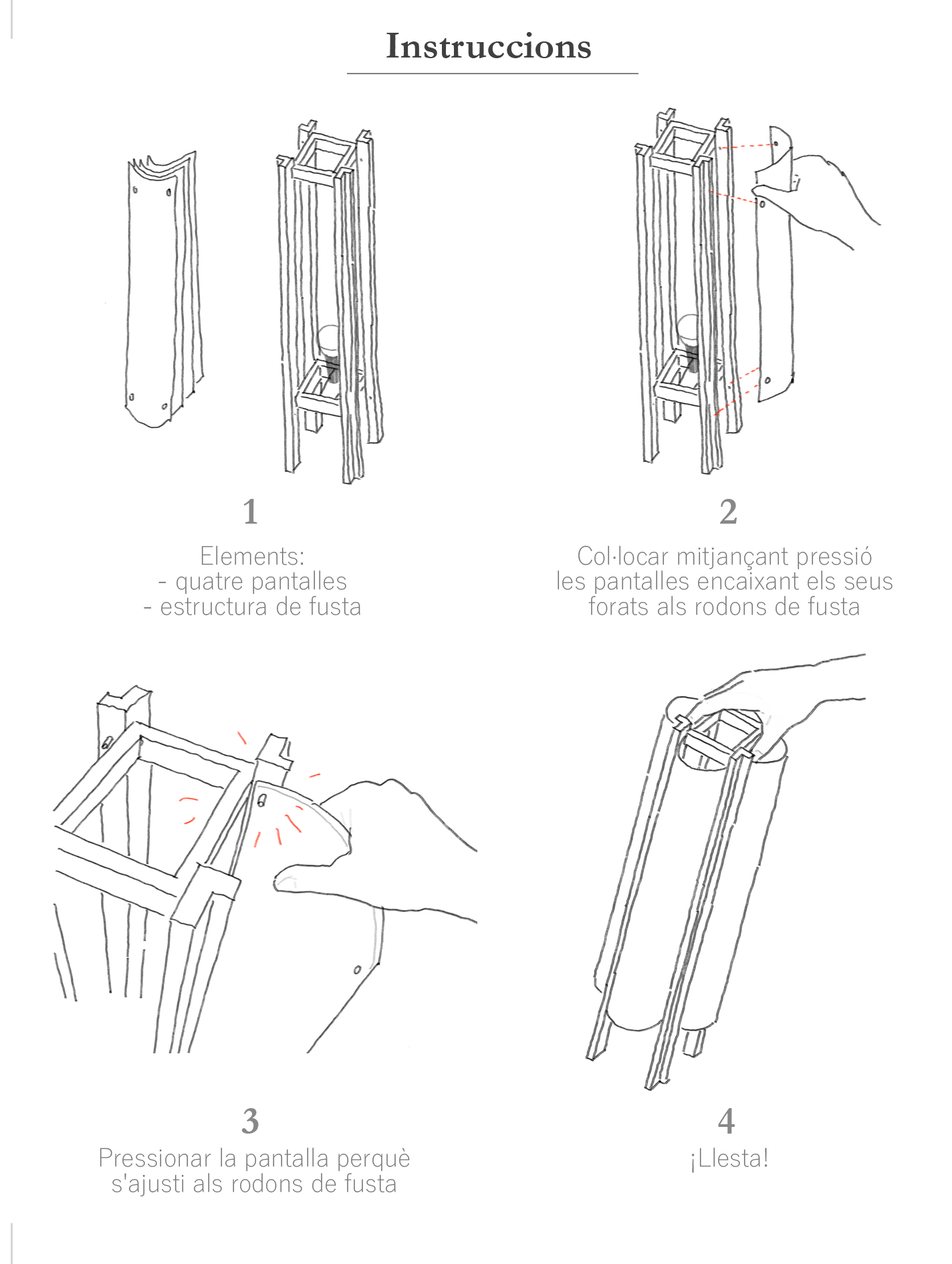 Instruccions

1

Elements:
- quatre pantalles
- estructura de fusta

2

Col·locar mitjançant pressió les pantalles encaixant els seus forats als rodons de fusta

3

Pressionar la pantalla perquè s'ajusti als rodons de fusta

4

¡Llesta!