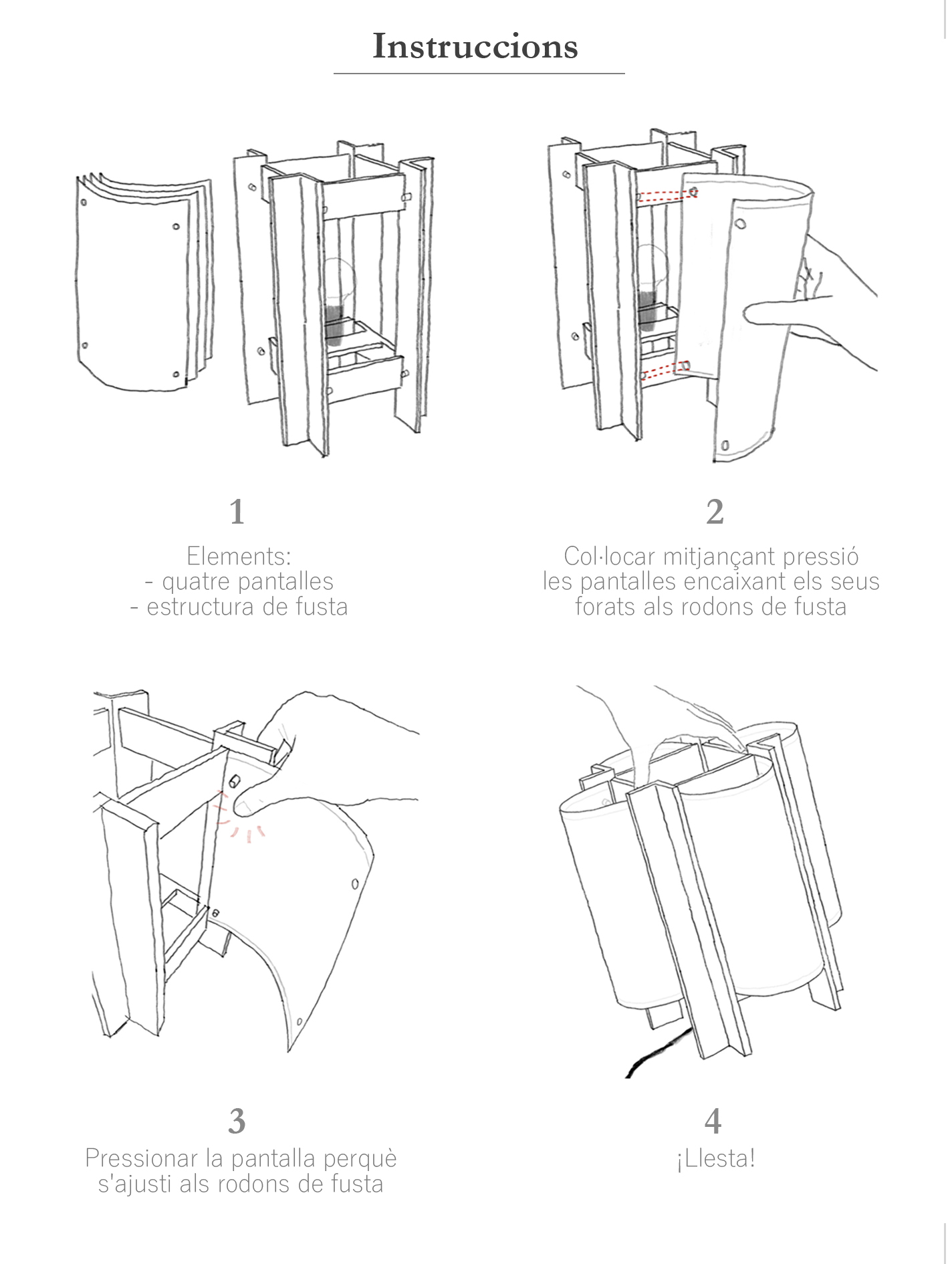 Instruccions

1
Elements:
- quatre pantalles
- estructura de fusta

2
Col·locar mitjançant pressió les pantalles encaixant els seus forats als rodons de fusta

3
Pressionar la pantalla perquè s'ajusti als rodons de fusta

4
¡Llesta!